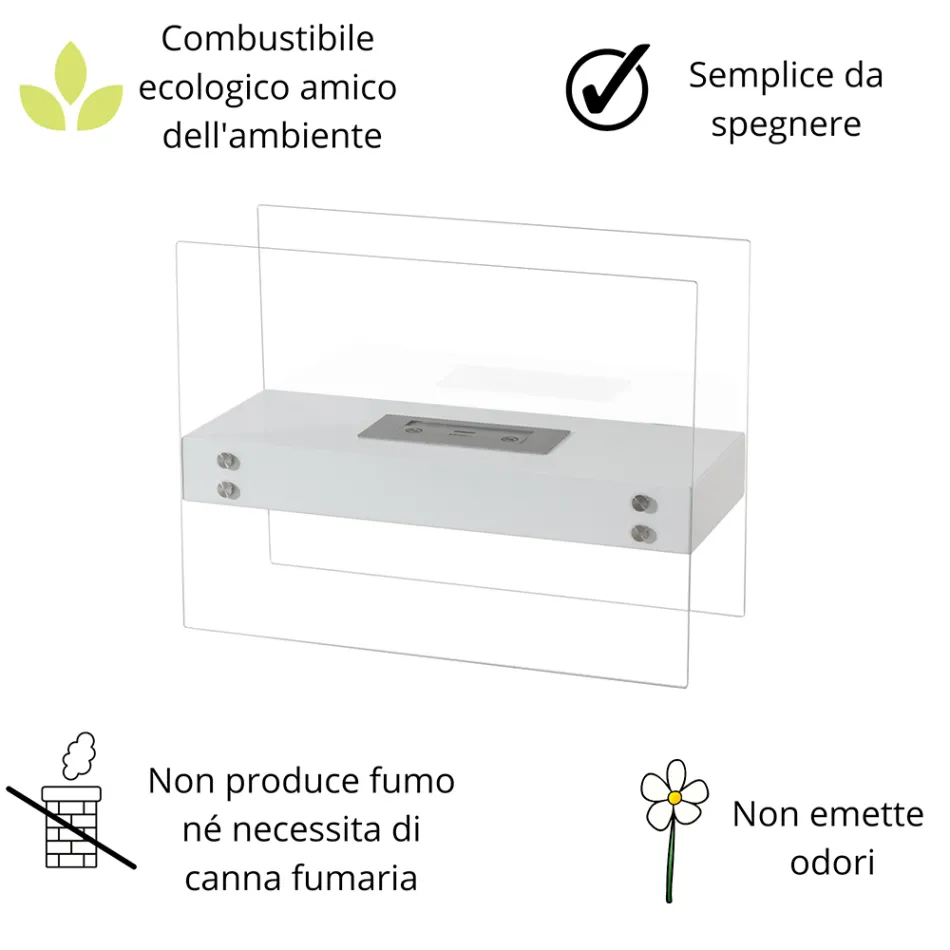 Combustibile ecologico amico dell'ambiente

Semplice da spegnere

Non produce fumo né necessita di canna fumaria

Non emette odori