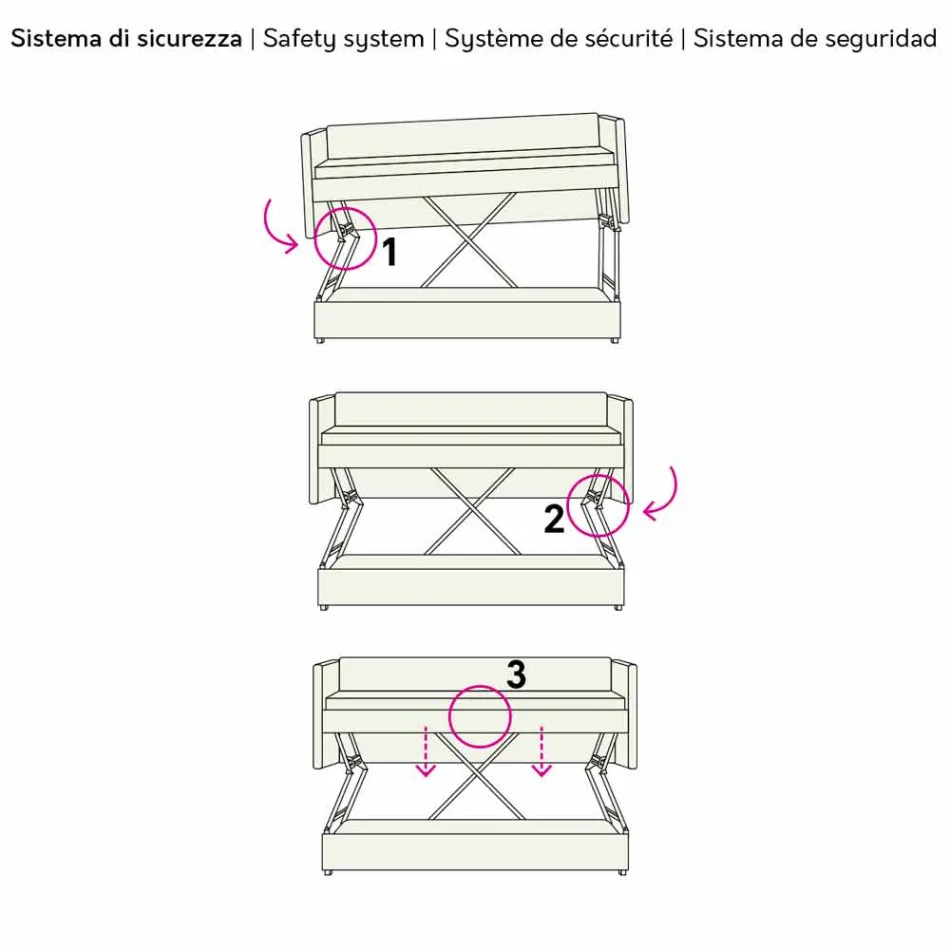 Sistema di sicurezza | Safety system | Système de sécurité | Sistema de seguridad

1

2

3